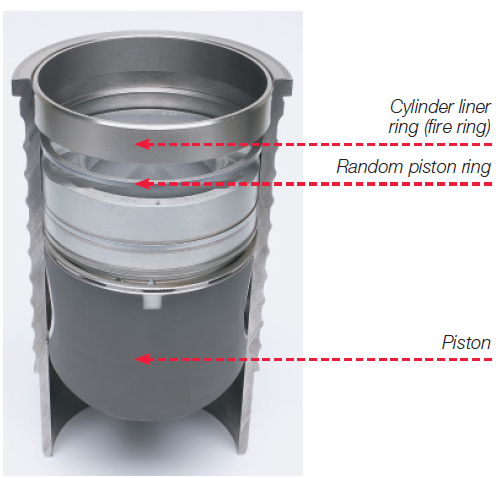 Cylinder liner ring (fire ring)

Random piston ring

Piston